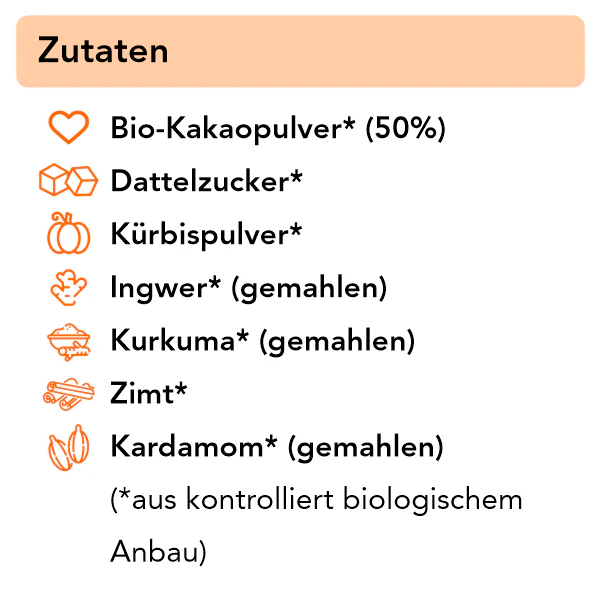 Zutaten

Bio-Kakaopulver* (50%)

Dattelzucker*

Kürbispulver*

Ingwer* (gemahlen)

Kurkuma* (gemahlen)

Zimt*

Kardamom* (gemahlen)

(*aus kontrolliert biologischem Anbau)