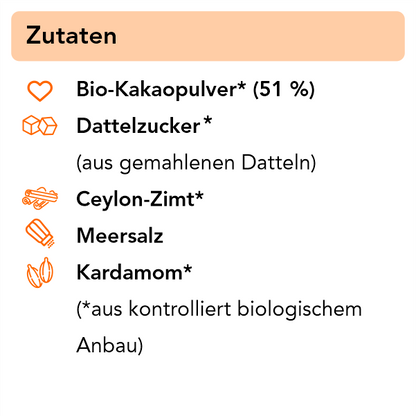 Zutaten

Bio-Kakaopulver* (51 %)

Dattelzucker*
(aus gemahlenen Datteln)

Ceylon-Zimt*

Meersalz

Kardamom*

(*aus kontrolliert biologischem Anbau)